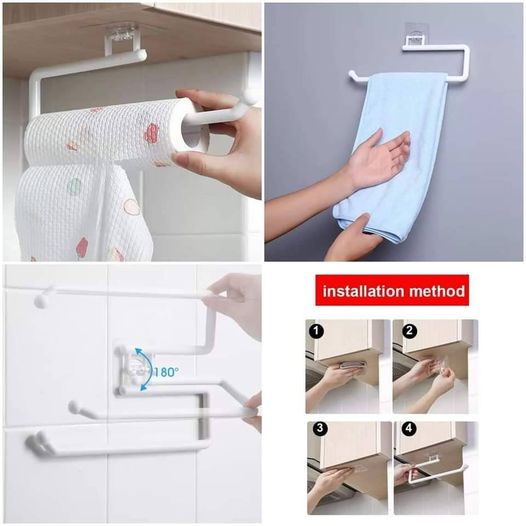 180°

installation method

1

2

3

4